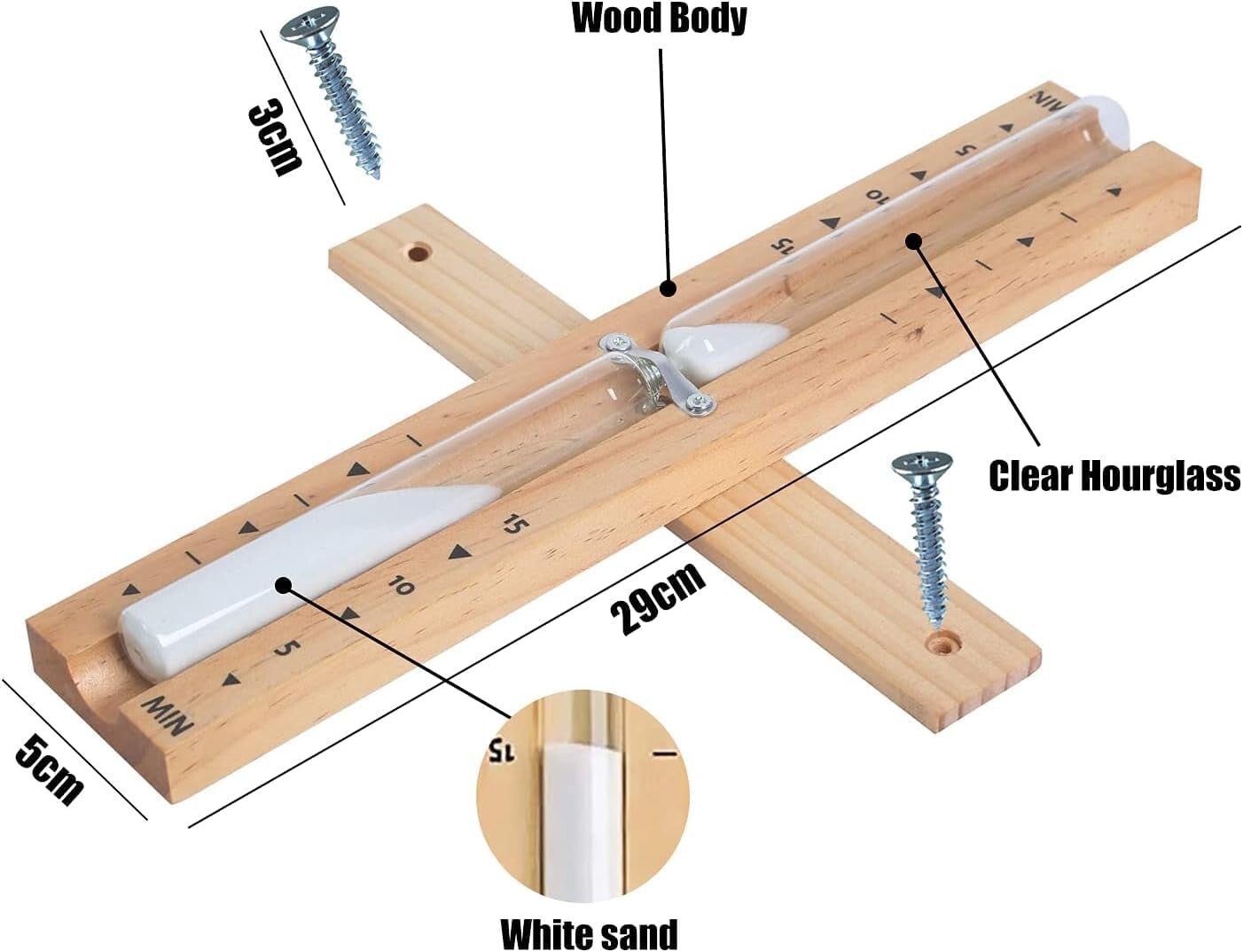 Wood Body

3cm

MIN
5
10
15

Clear Hourglass

15
10
5
MIN

29cm

5cm

15

White sand