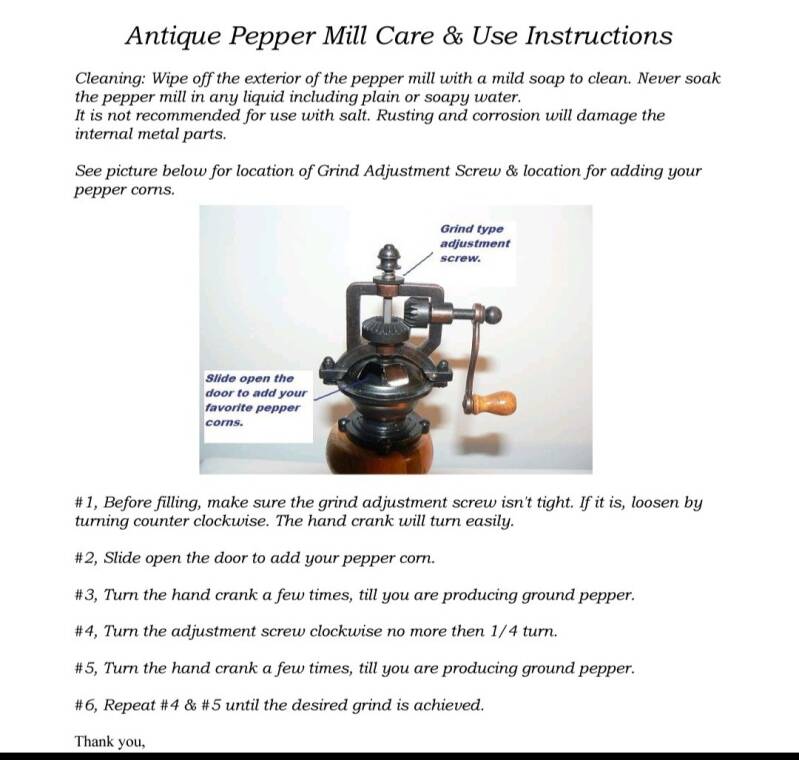 Antique Pepper Mill Care & Use Instructions

Cleaning: Wipe off the exterior of the pepper mill with a mild soap to clean. Never soak the pepper mill in any liquid including plain or soapy water.
It is not recommended for use with salt. Rusting and corrosion will damage the internal metal parts.

See picture below for location of Grind Adjustment Screw & location for adding your pepper corns.

Grind type adjustment screw.

Slide open the door to add your favorite pepper corns.

#1, Before filling, make sure the grind adjustment screw isn't tight. If it is, loosen by turning counter clockwise. The hand crank will turn easily.

#2, Slide open the door to add your pepper corn.

#3, Turn the hand crank a few times, till you are producing ground pepper.

#4, Turn the adjustment screw clockwise no more then 1/4 turn.

#5, Turn the hand crank a few times, till you are producing ground pepper.

#6, Repeat #4 & #5 until the desired grind is achieved.

Thank you,