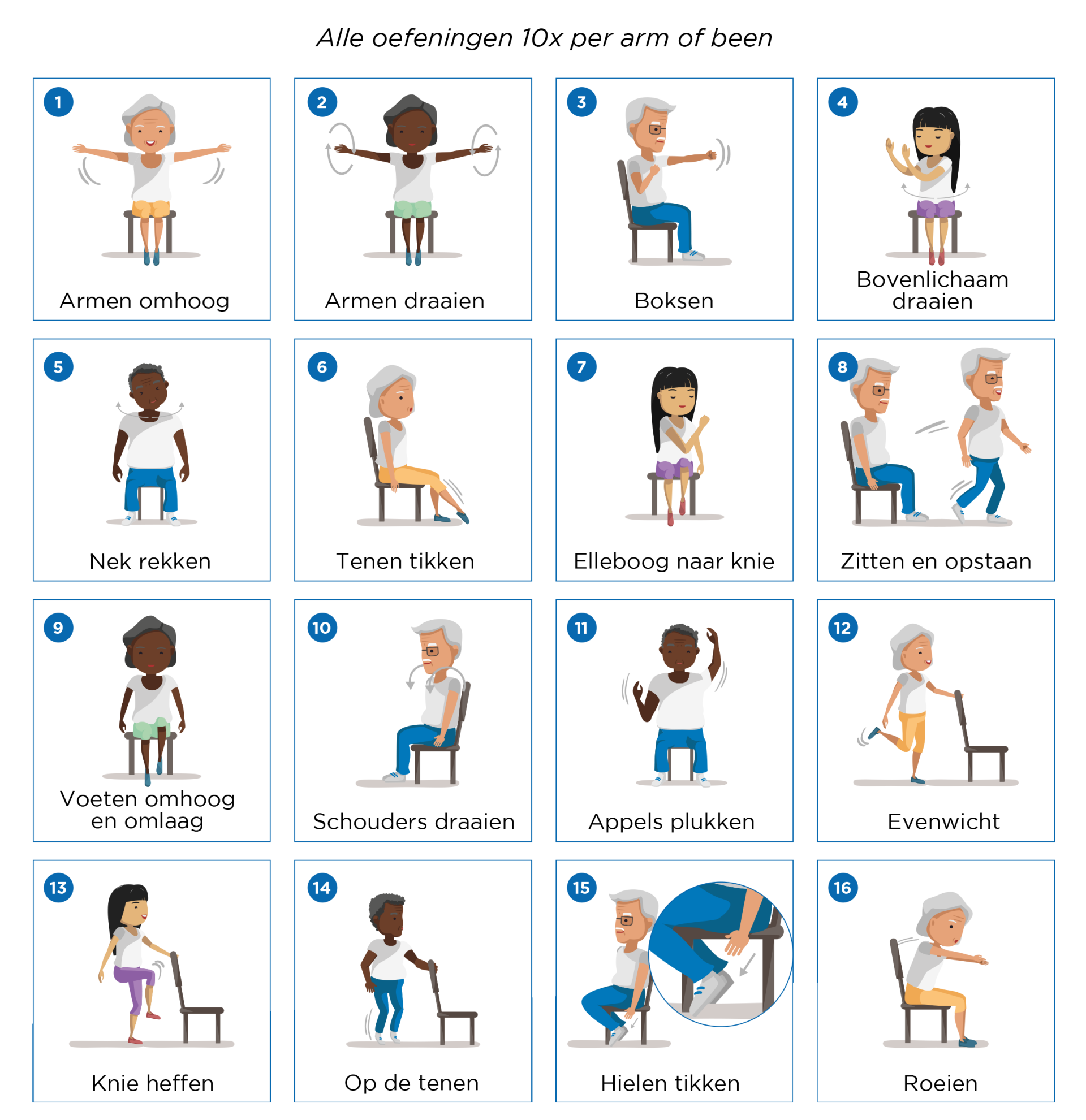 Alle oefeningen 10x per arm of been

1
Armen omhoog

2
Armen draaien

3
Boksen

4
Bovenlichaam draaien

5
Nek rekken

6
Tenen tikken

7
Elleboog naar knie

8
Zitten en opstaan

9
Voeten omhoog en omlaag

10
Schouders draaien

11
Appels plukken

12
Evenwicht

13
Knie heffen

14
Op de tenen

15
Hielen tikken

16
Roeien