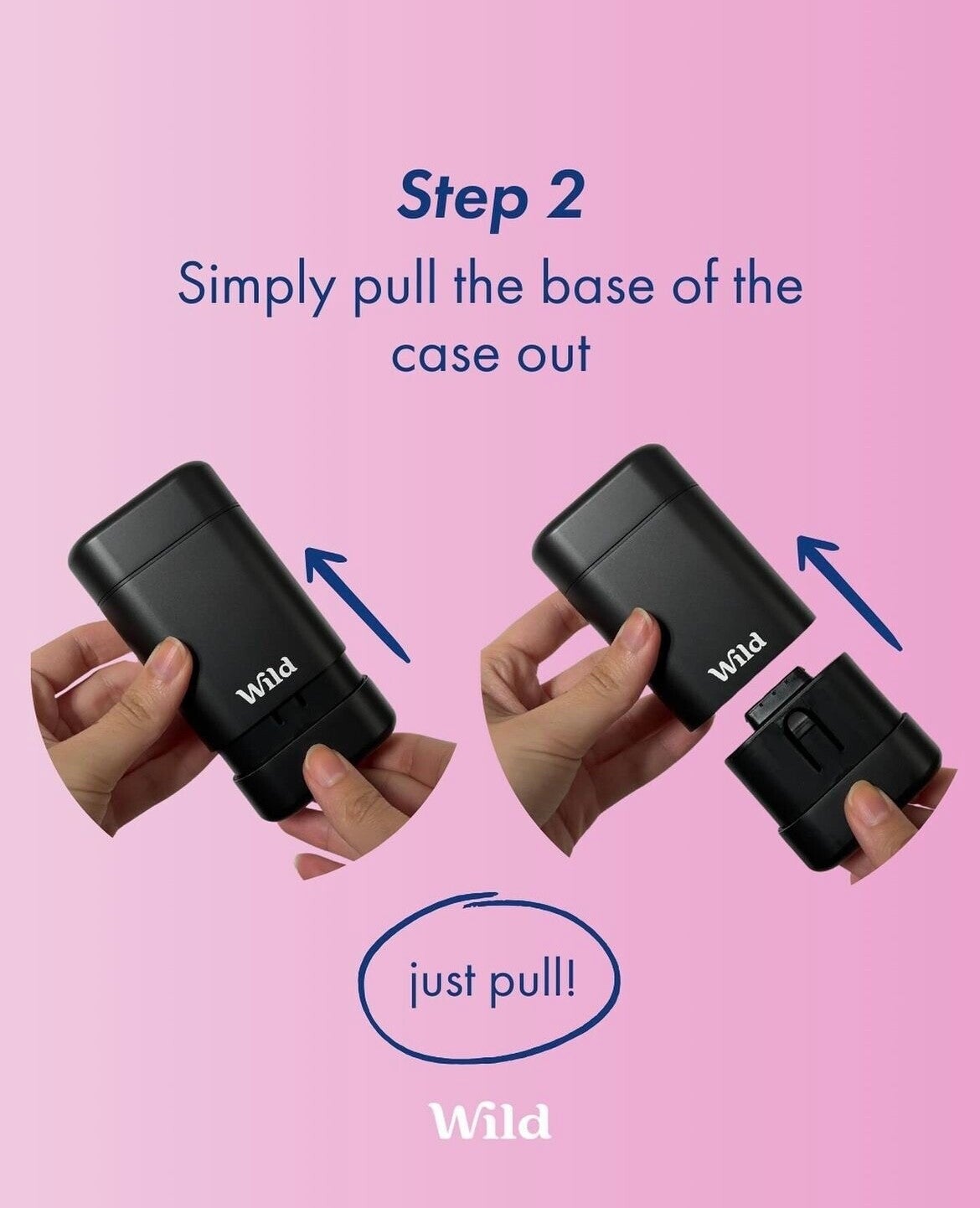 Step 2

Simply pull the base of the case out

Wild

Wild

just pull!

Wild