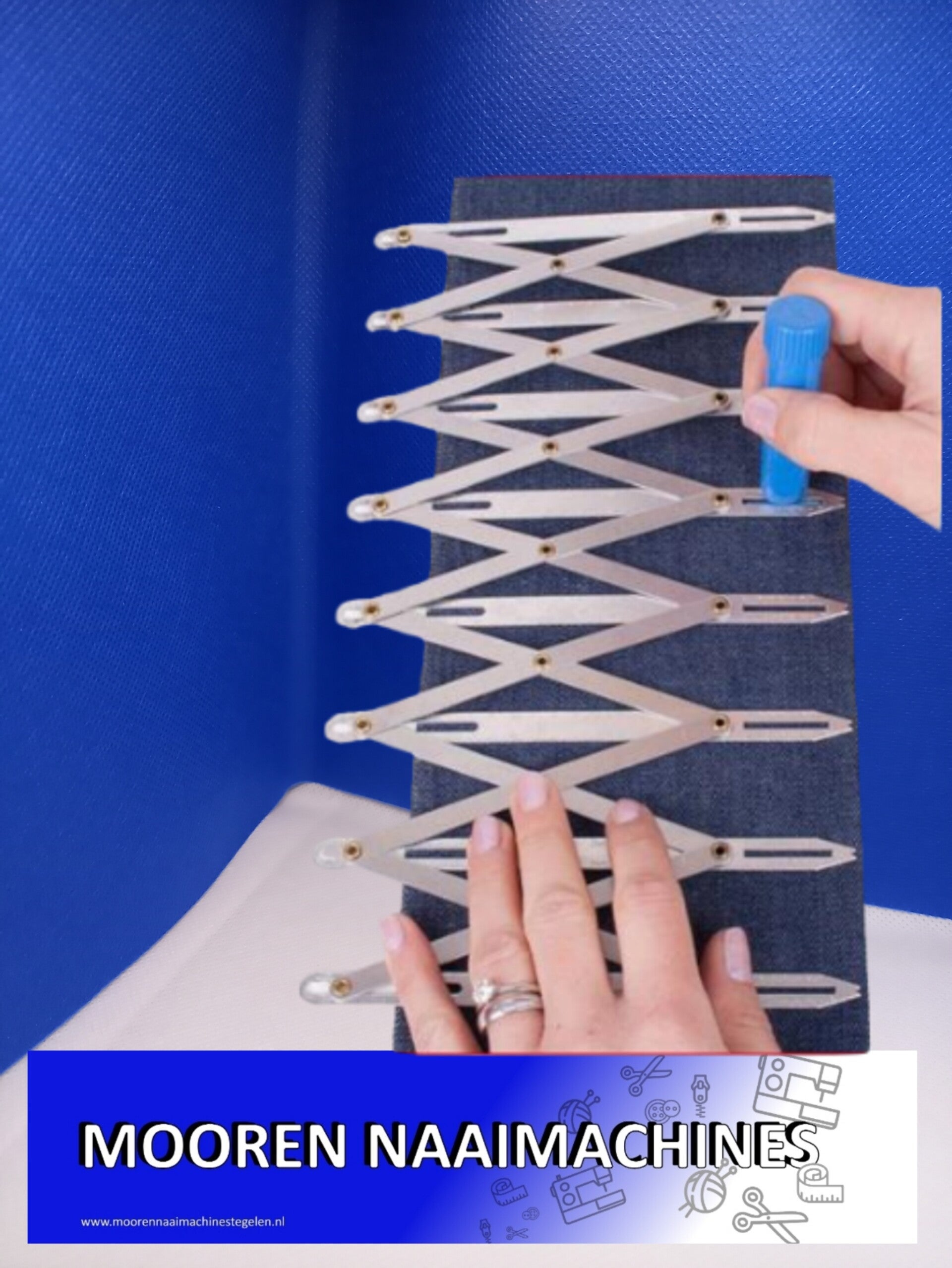 MOOREN NAAIMACHINES

www.moorennaaimachinestegelen.nl