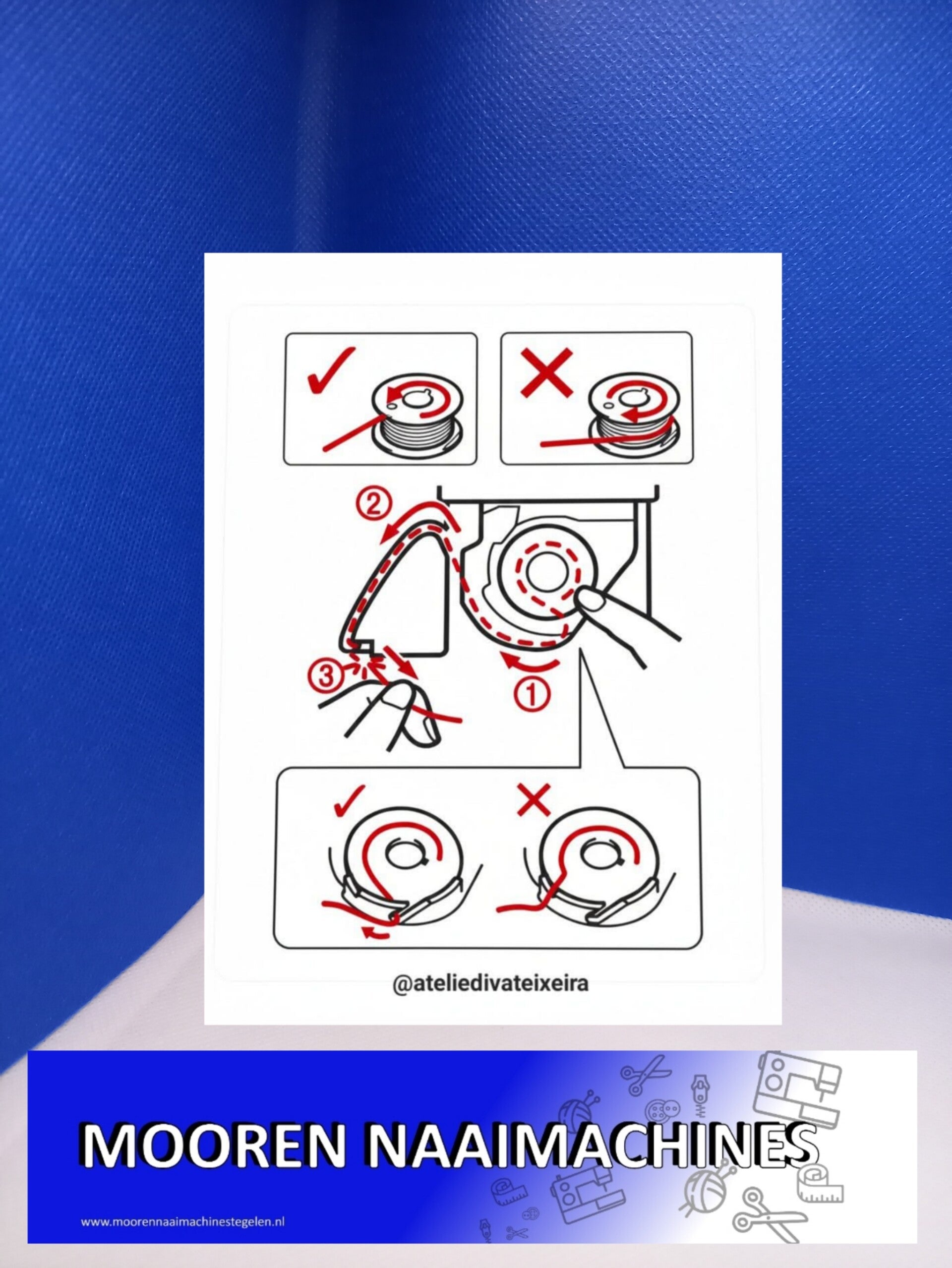 ②

③

①

@ateliedivateixeira

MOOREN NAAIMACHINES

www.moorennaaimachinestegelen.nl