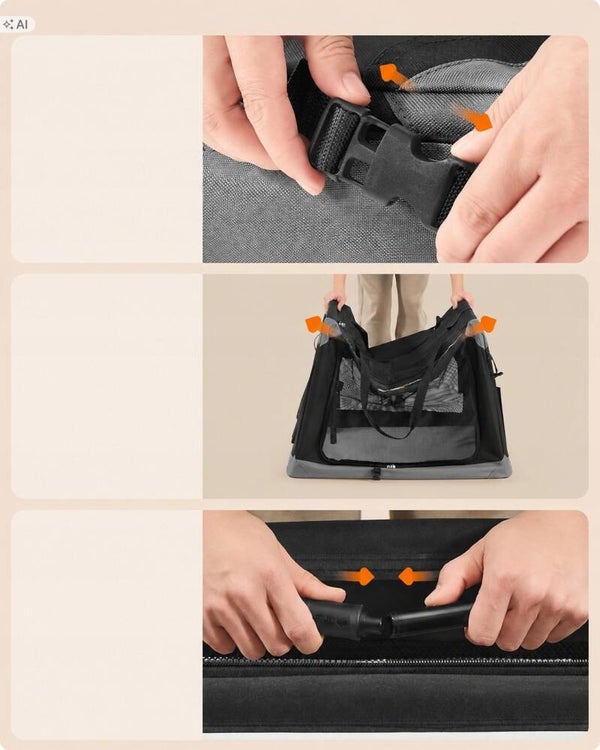 AI