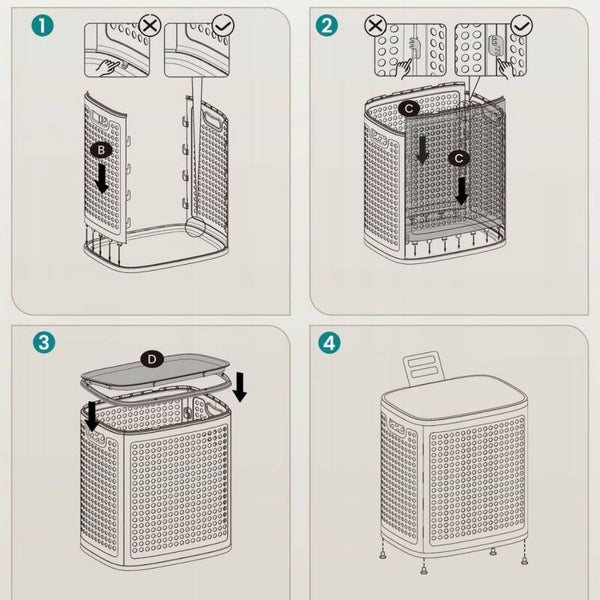 1

B

2

C

C

3

D

4