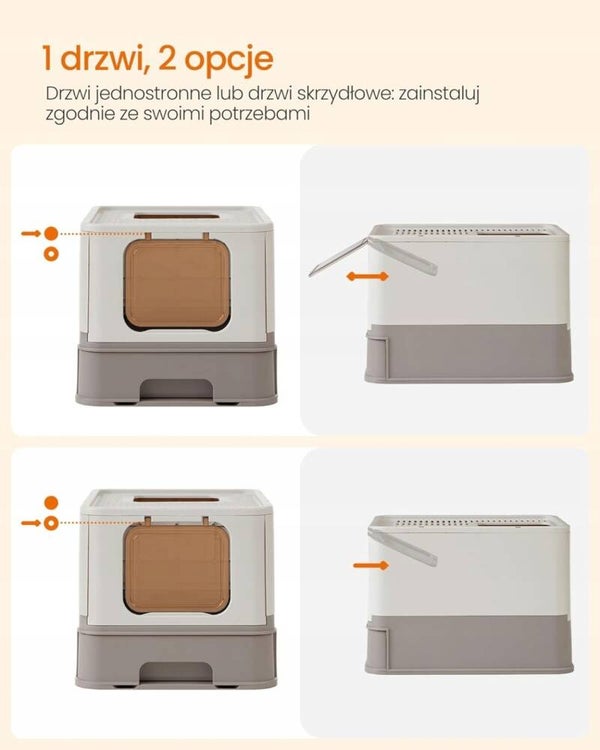 1 drzwi, 2 opcje

Drzwi jednostronne lub drzwi skrzydłowe: zainstaluj zgodnie ze swoimi potrzebami