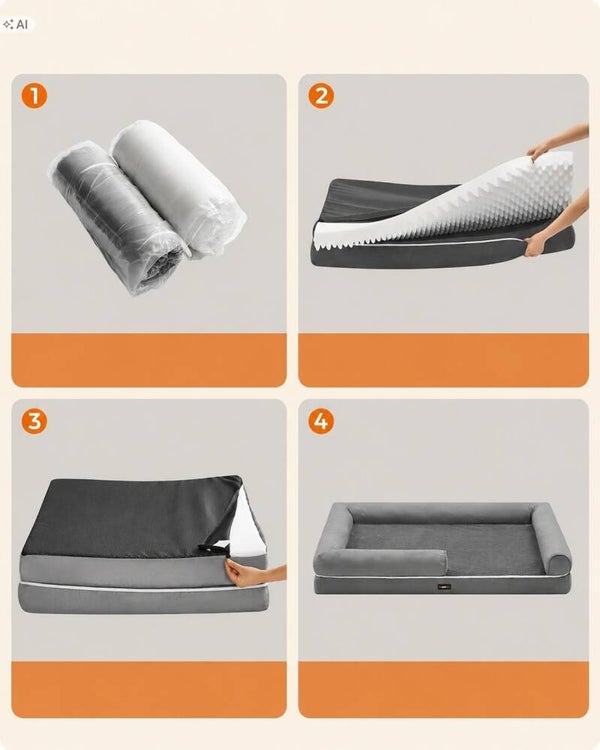 AI

1

2

3

4