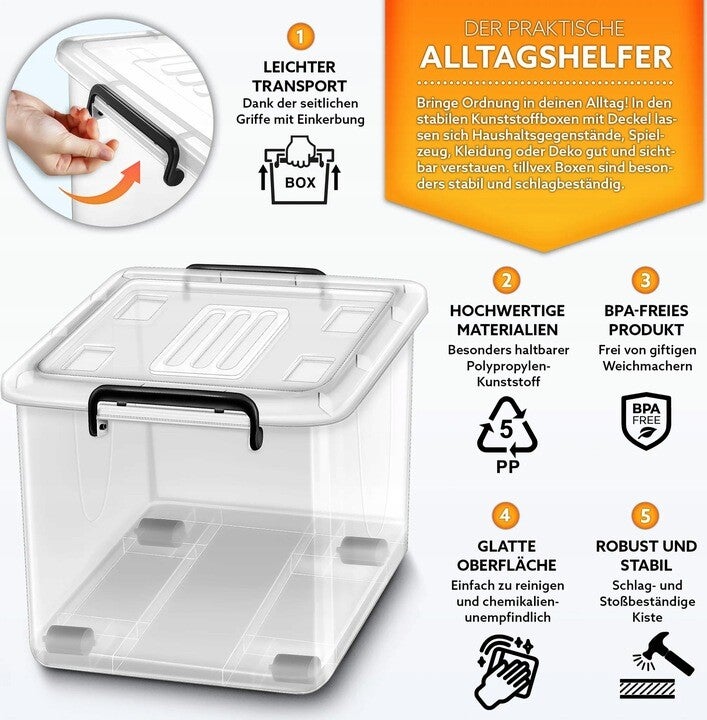 1
LEICHTER TRANSPORT
Dank der seitlichen Griffe mit Einkerbung

BOX

DER PRAKTISCHE
ALLTAGSHELFER

Bringe Ordnung in deinen Alltag! In den stabilen Kunststoffboxen mit Deckel lassen sich Haushaltsgegenstände, Spielzeug, Kleidung oder Deko gut und sichtbar verstauen. tillvex Boxen sind besonders stabil und schlagbeständig.

2
HOCHWERTIGE MATERIALIEN
Besonders haltbarer Polypropylen-Kunststoff

5
PP

3
BPA-FREIES PRODUKT
Frei von giftigen Weichmachern

BPA FREE

4
GLATTE OBERFLÄCHE
Einfach zu reinigen und chemikalienunempfindlich

5
ROBUST UND STABIL
Schlag- und Stoßbeständige Kiste