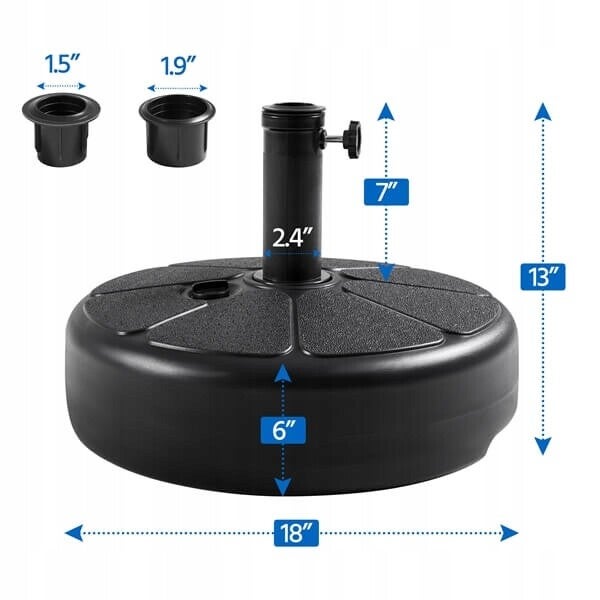 1.5″
1.9″
7″
2.4″
13″
6″
18″