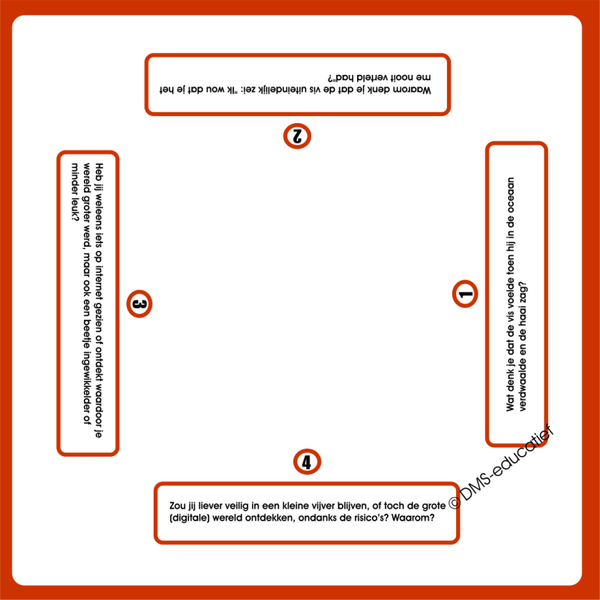 1

Wat denk je dat de vis voelde toen hij in de oceaan verdwaalde en de haai zag?

2

Waarom denk je dat de vis uiteindelijk zei: "Ik wou dat je het me nooit verteld had"?

3

Heb jij weleens iets op internet gezien of ontdekt waardoor je wereld groter werd, maar ook een beetje ingewikkelder of minder leuk?

4

Zou jij liever veilig in een kleine vijver blijven, of toch de grote (digitale) wereld ontdekken, ondanks de risico's? Waarom?

© DMS-educatief