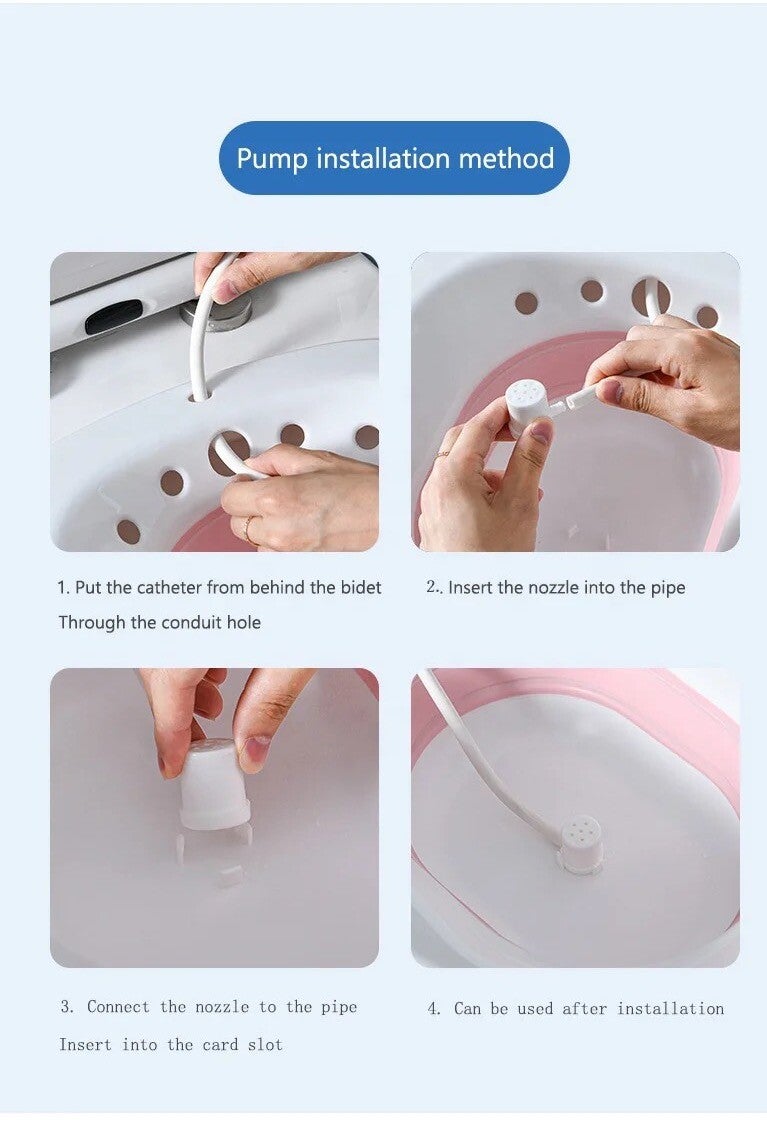 Pump installation method

1. Put the catheter from behind the bidet
Through the conduit hole

2.. Insert the nozzle into the pipe

3. Connect the nozzle to the pipe
Insert into the card slot

4. Can be used after installation