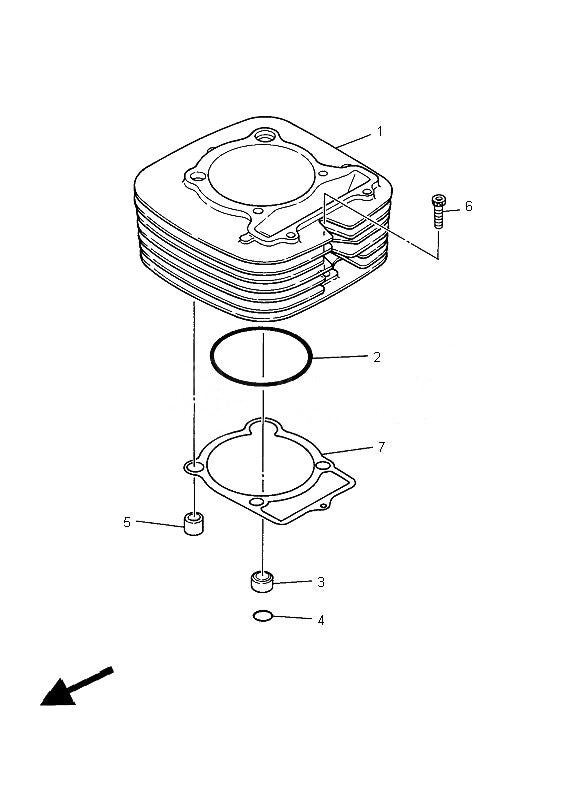 1
6
2
7
5
3
4