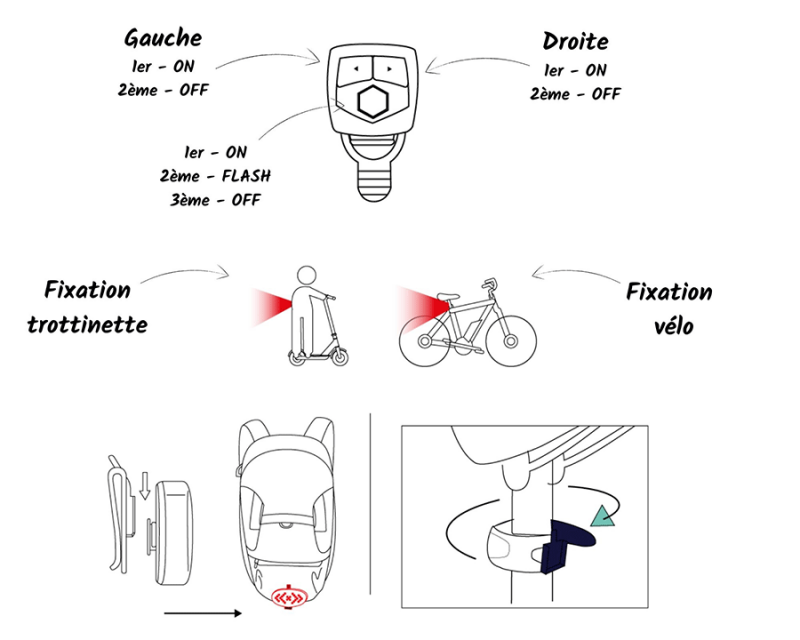 Gauche
1er - ON
2ème - OFF

Droite
1er - ON
2ème - OFF

1er - ON
2ème - FLASH
3ème - OFF

Fixation trottinette

Fixation vélo