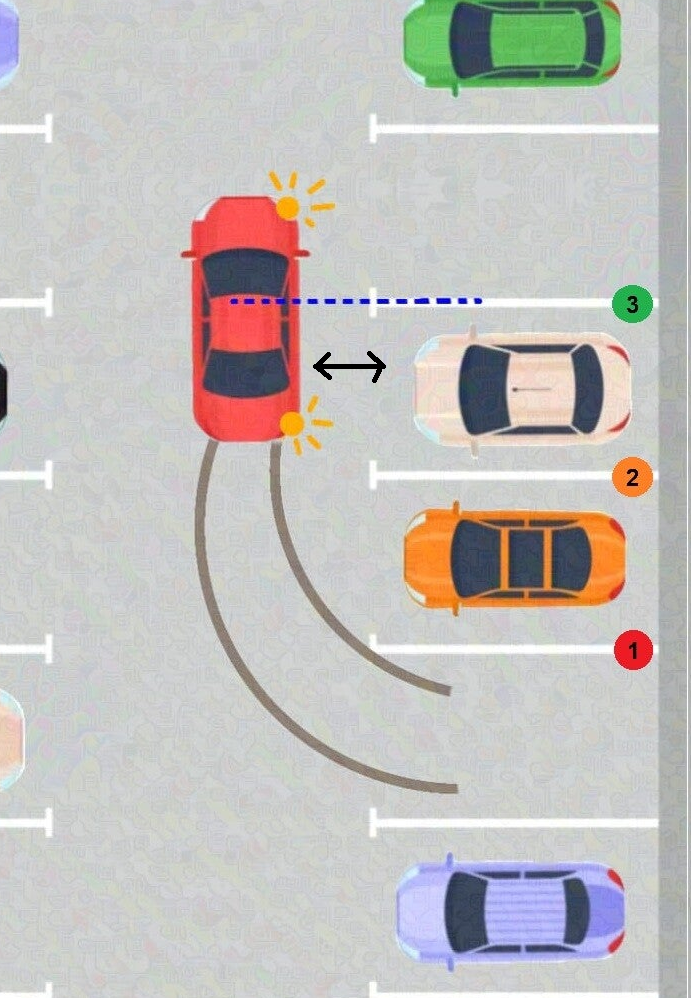 3
2
1