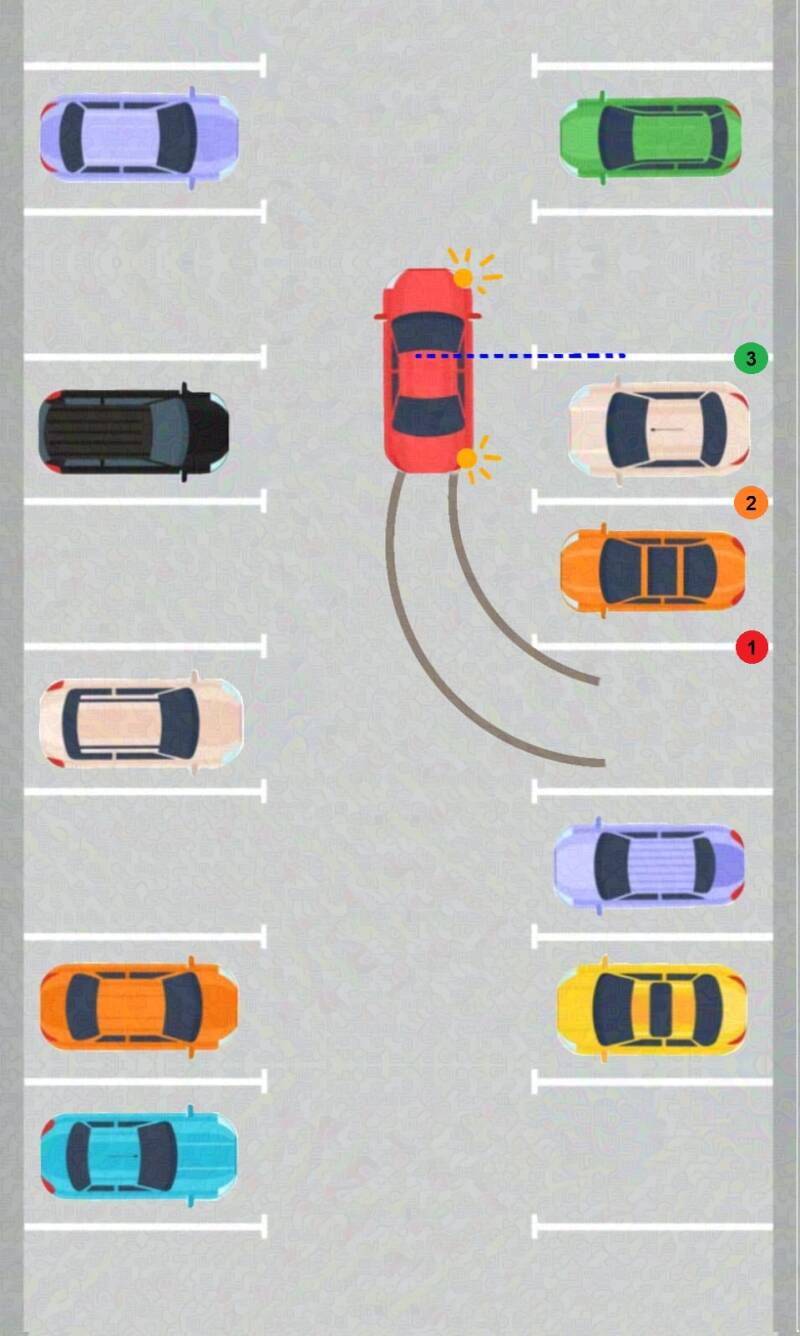 3
2
1