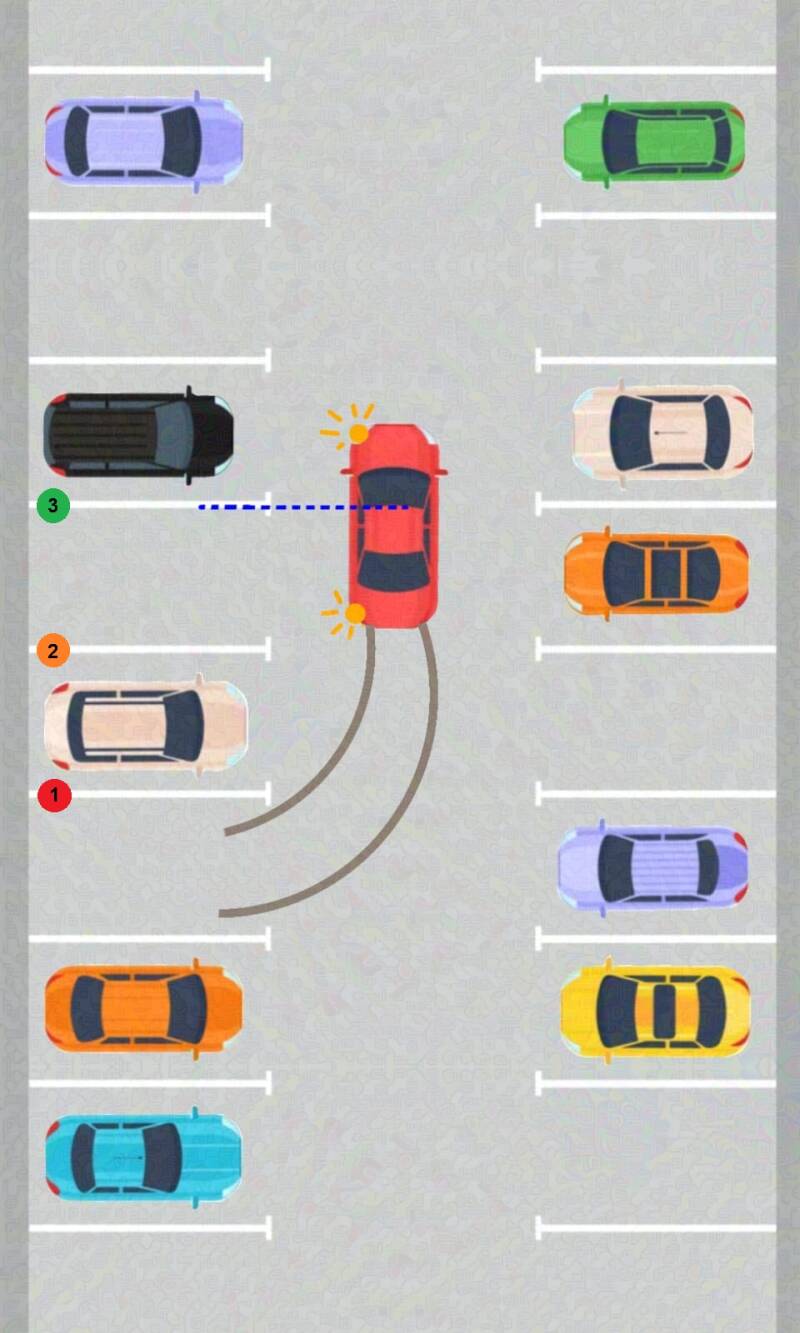 3
2
1