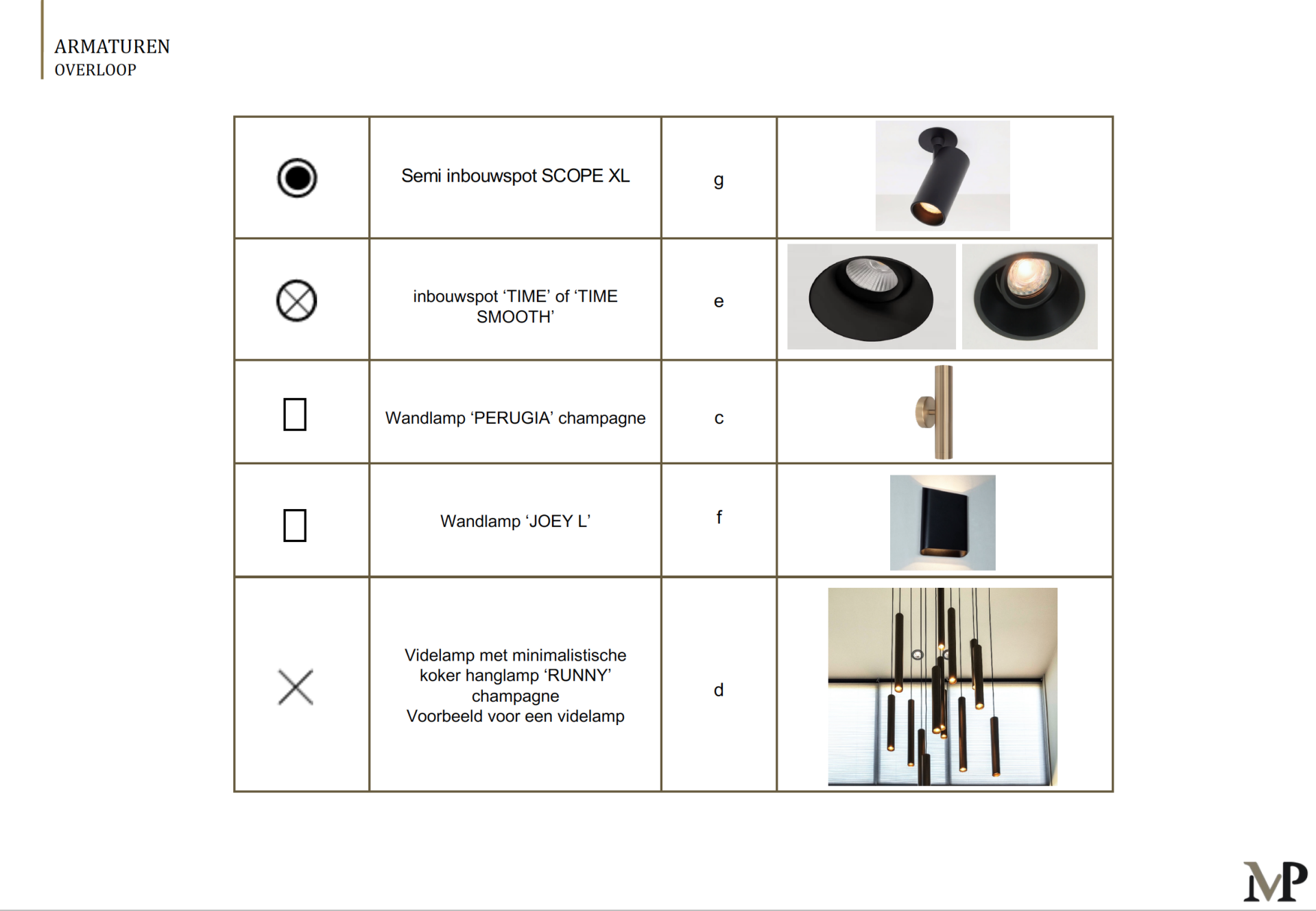 ARMATUREN
OVERLOOP

| | | | |
|---|---|---|---|
| | Semi inbouwspot SCOPE XL | g | |
| | inbouwspot ‘TIME’ of ‘TIME SMOOTH’ | e | |
| | Wandlamp ‘PERUGIA’ champagne | c | |
| | Wandlamp ‘JOEY L’ | f | |
| | Videlamp met minimalistische koker hanglamp ‘RUNNY’ champagne Voorbeeld voor een videlamp | d | |

MP