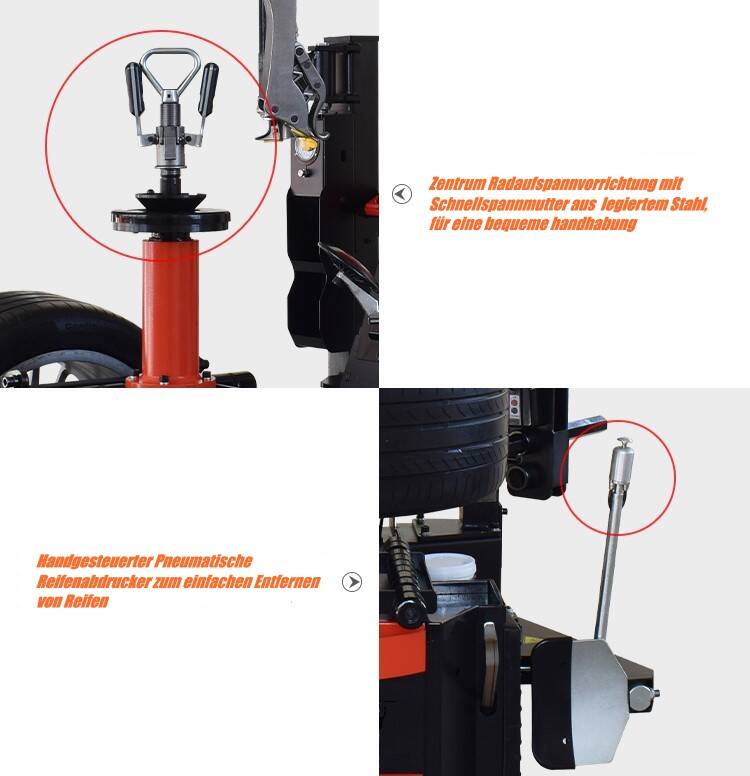 Zentrum Radaufspannvorrichtung mit Schnellspannmutter aus legiertem Stahl, für eine bequeme handhabung

Handgesteuerter Pneumatische Reifenabdrucker zum einfachen Entfernen von Reifen