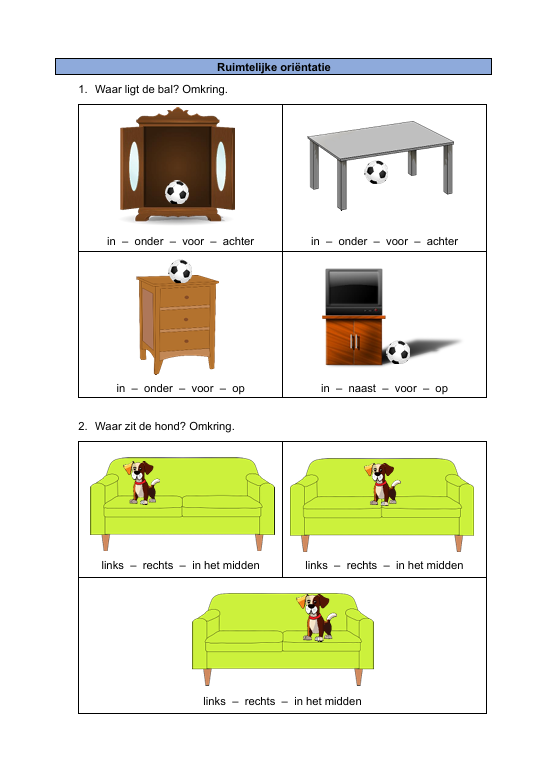 Ruimtelijke oriëntatie

1. Waar ligt de bal? Omkring.

| in – onder – voor – achter | in – onder – voor – achter |
|---|---|
| in – onder – voor – op | in – naast – voor – op |

2. Waar zit de hond? Omkring.

| links – rechts – in het midden | links – rechts – in het midden |
|---|---|

links – rechts – in het midden