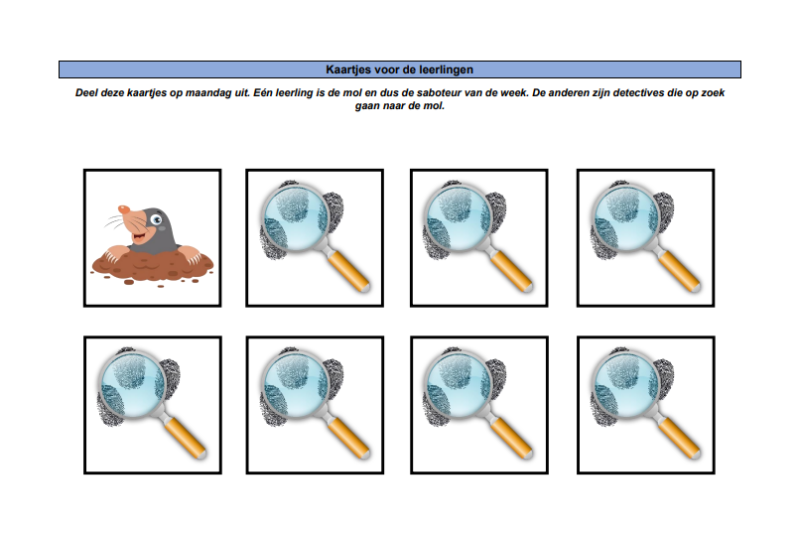 Kaartjes voor de leerlingen

Deel deze kaartjes op maandag uit. Eén leerling is de mol en dus de saboteur van de week. De anderen zijn detectives die op zoek gaan naar de mol.