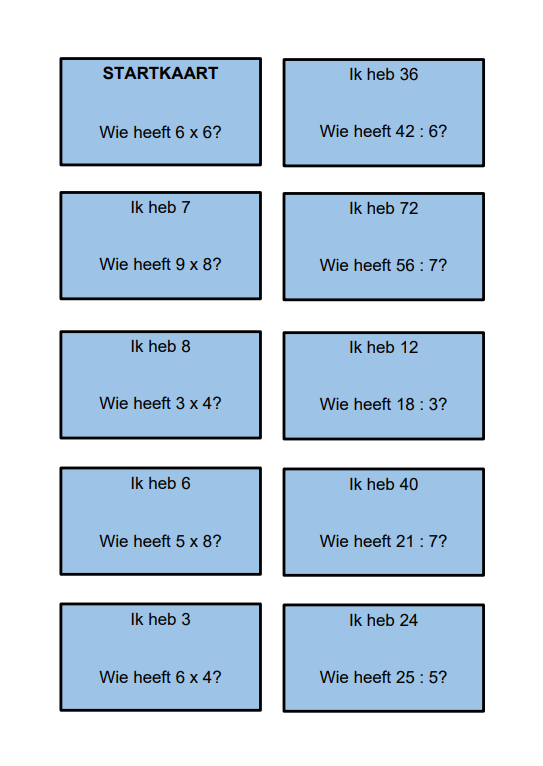 STARTKAART

Wie heeft 6 x 6?

Ik heb 36

Wie heeft 42 : 6?

Ik heb 7

Wie heeft 9 x 8?

Ik heb 72

Wie heeft 56 : 7?

Ik heb 8

Wie heeft 3 x 4?

Ik heb 12

Wie heeft 18 : 3?

Ik heb 6

Wie heeft 5 x 8?

Ik heb 40

Wie heeft 21 : 7?

Ik heb 3

Wie heeft 6 x 4?

Ik heb 24

Wie heeft 25 : 5?