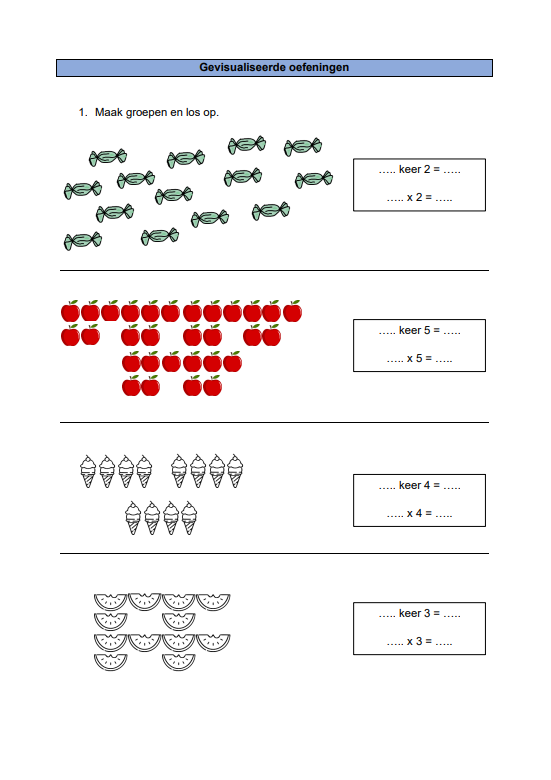 Gevisualiseerde oefeningen

1. Maak groepen en los op.

….. keer 2 = …..

….. x 2 = …..

….. keer 5 = …..

….. x 5 = …..

….. keer 4 = …..

….. x 4 = …..

….. keer 3 = …..

….. x 3 = …..