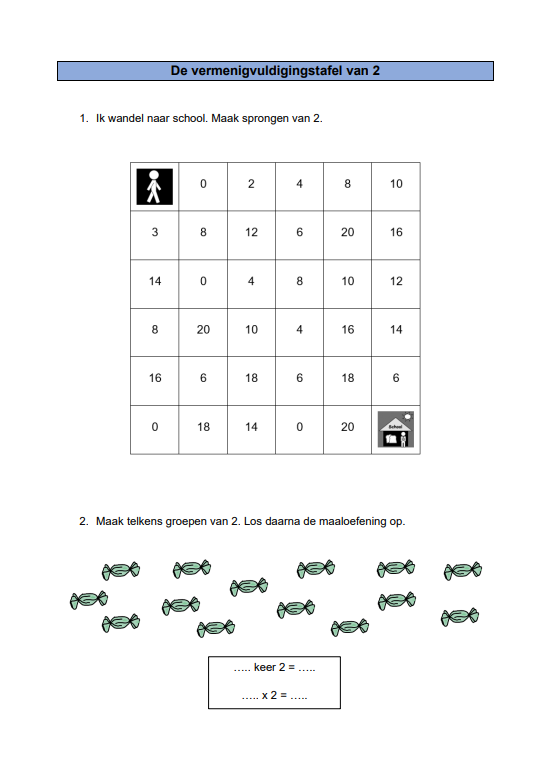 De vermenigvuldigingstafel van 2

1. Ik wandel naar school. Maak sprongen van 2.

| | 0 | 2 | 4 | 8 | 10 |
|---|---|---|---|---|---|
| 3 | 8 | 12 | 6 | 20 | 16 |
| 14 | 0 | 4 | 8 | 10 | 12 |
| 8 | 20 | 10 | 4 | 16 | 14 |
| 16 | 6 | 18 | 6 | 18 | 6 |
| 0 | 18 | 14 | 0 | 20 | School |

2. Maak telkens groepen van 2. Los daarna de maaloefening op.

….. keer 2 = …..

….. x 2 = …..