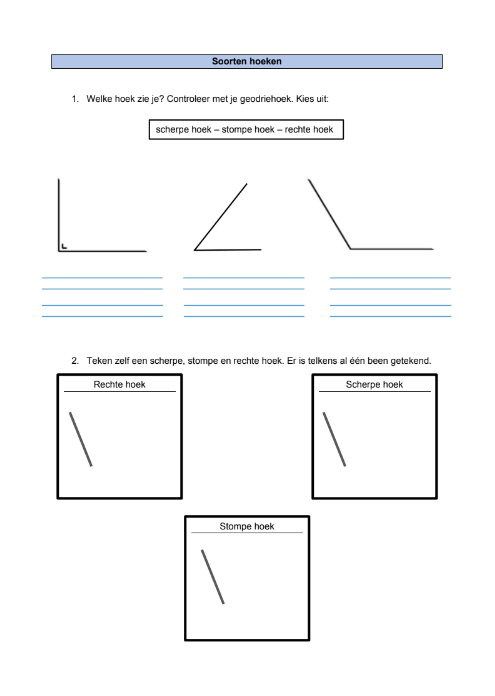 Soorten hoeken

1. Welke hoek zie je? Controleer met je geodriehoek. Kies uit:

scherpe hoek – stompe hoek – rechte hoek

2. Teken zelf een scherpe, stompe en rechte hoek. Er is telkens al één been getekend.

Rechte hoek

Scherpe hoek

Stompe hoek