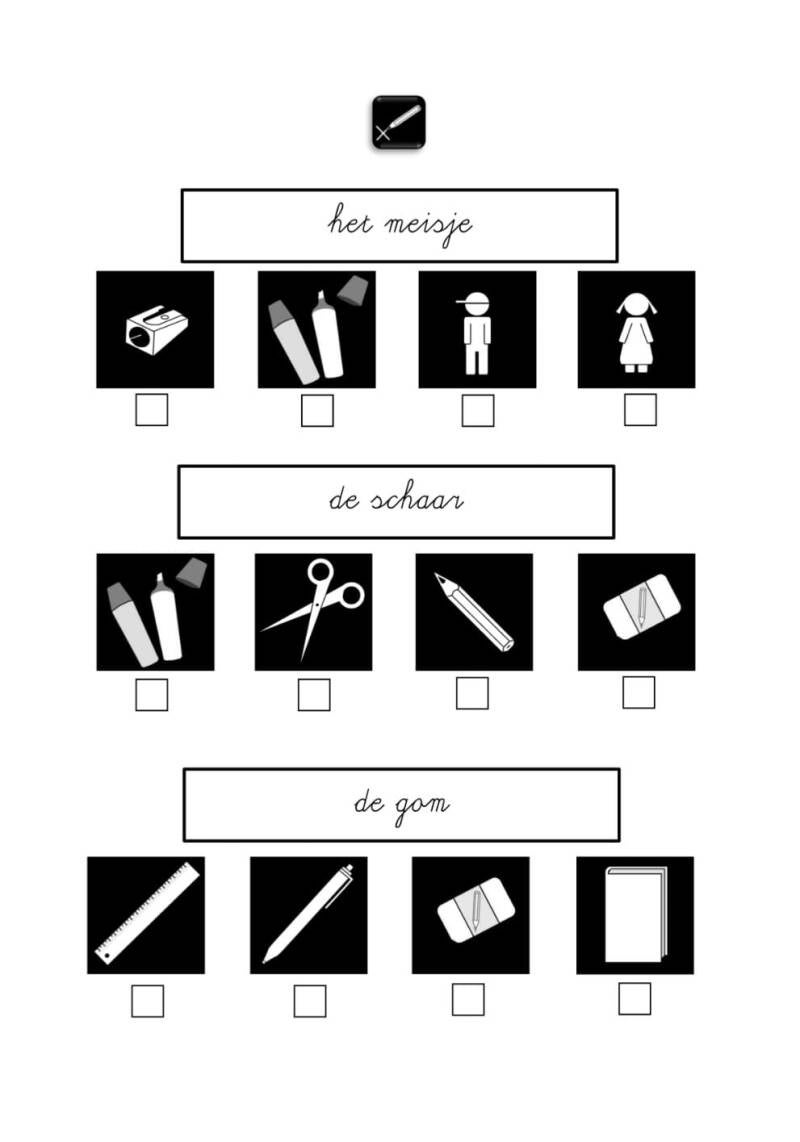 het meisje

de schaar

de gom