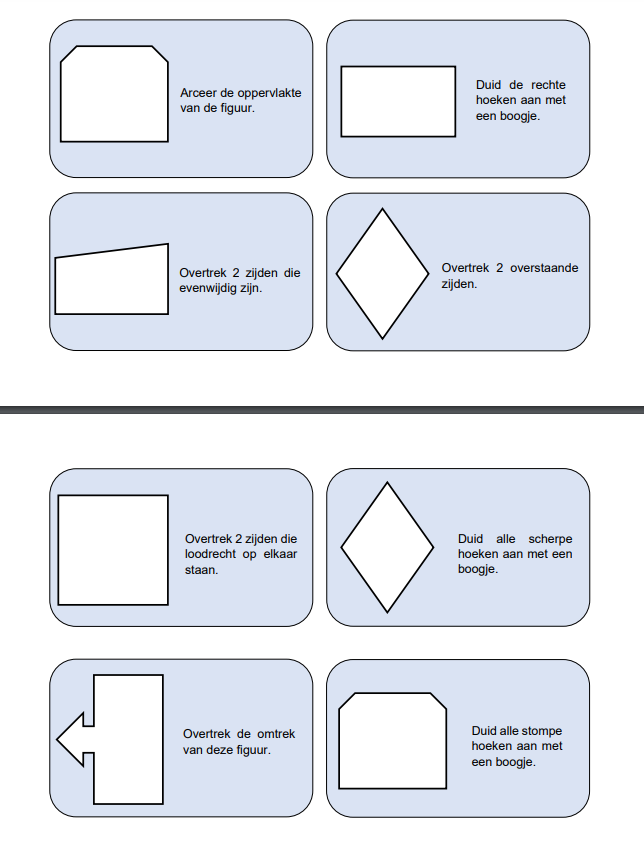 Arceer de oppervlakte van de figuur.

Duid de rechte hoeken aan met een boogje.

Overtrek 2 zijden die evenwijdig zijn.

Overtrek 2 overstaande zijden.

Overtrek 2 zijden die loodrecht op elkaar staan.

Duid alle scherpe hoeken aan met een boogje.

Overtrek de omtrek van deze figuur.

Duid alle stompe hoeken aan met een boogje.