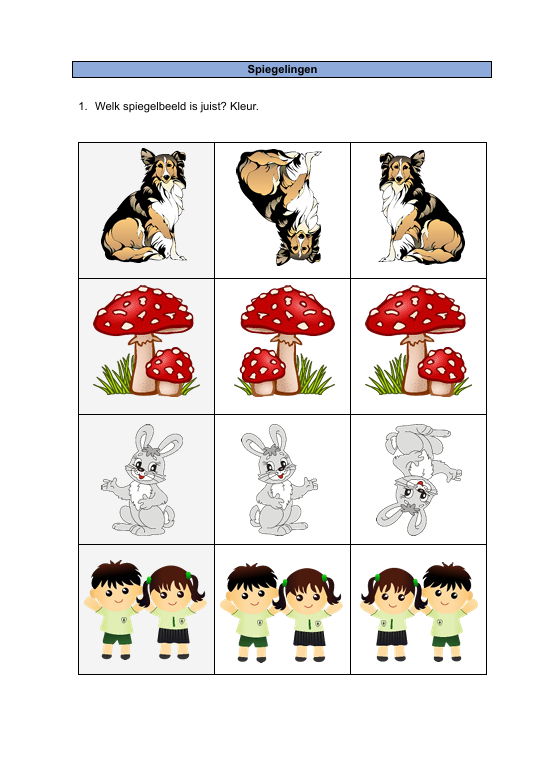 Spiegelingen

1. Welk spiegelbeeld is juist? Kleur.