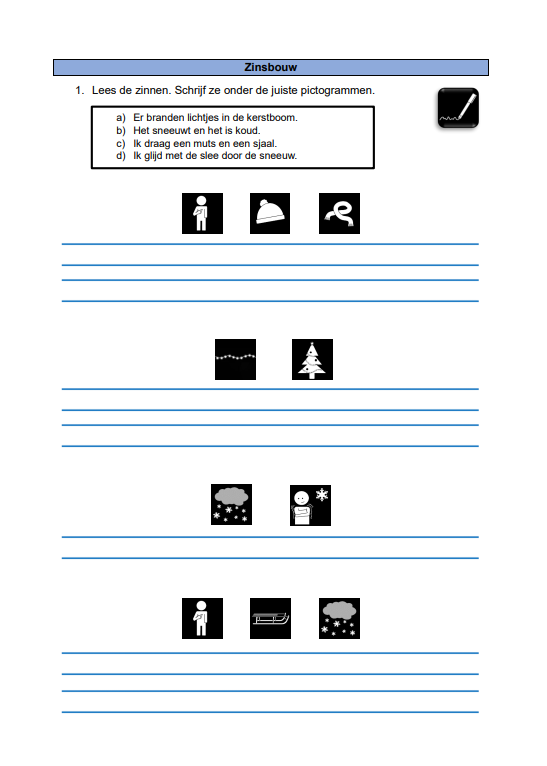 Zinsbouw

1. Lees de zinnen. Schrijf ze onder de juiste pictogrammen.

a) Er branden lichtjes in de kerstboom.
b) Het sneeuwt en het is koud.
c) Ik draag een muts en een sjaal.
d) Ik glijd met de slee door de sneeuw.