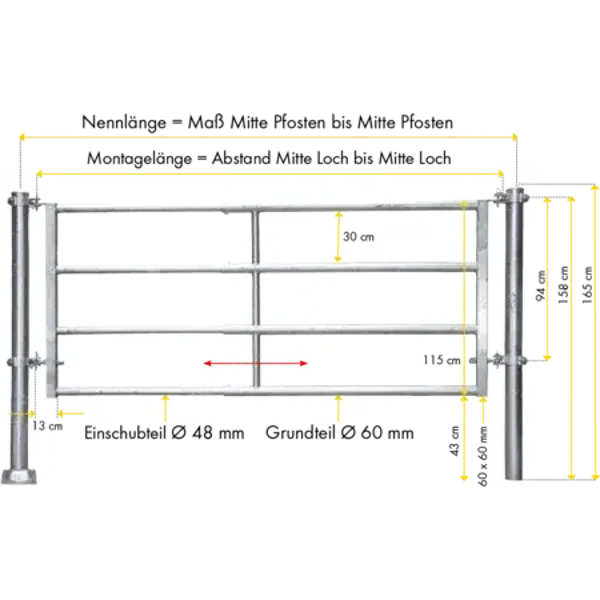 Nennlänge = Maß Mitte Pfosten bis Mitte Pfosten

Montagelänge = Abstand Mitte Loch bis Mitte Loch

30 cm

94 cm

158 cm

165 cm

115 cm

13 cm

Einschubteil Ø 48 mm

Grundteil Ø 60 mm

43 cm

60 x 60 mm