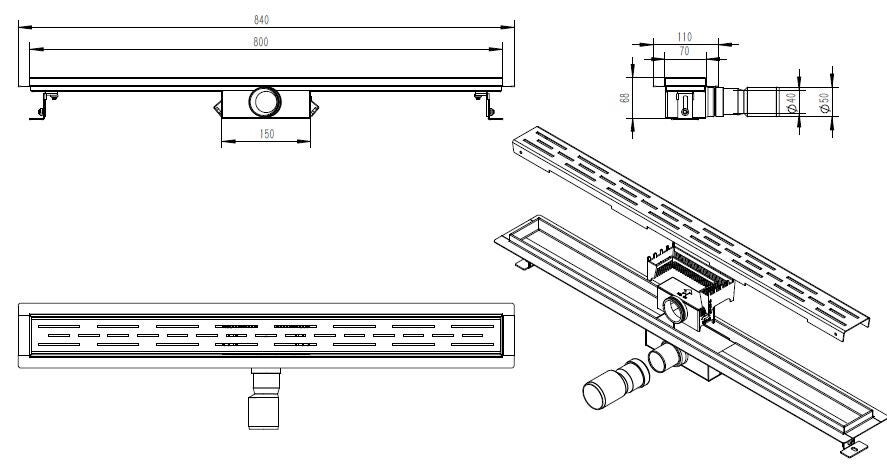 840
800
150
110
70
68
$\phi 40$
$\phi 50$