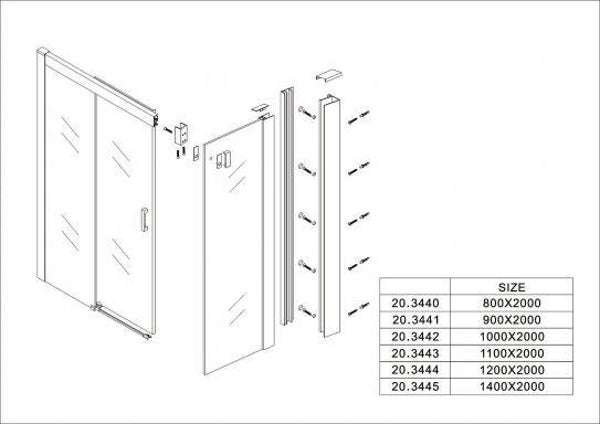 | | SIZE |
|---|---|
| 20.3440 | 800X2000 |
| 20.3441 | 900X2000 |
| 20.3442 | 1000X2000 |
| 20.3443 | 1100X2000 |
| 20.3444 | 1200X2000 |
| 20.3445 | 1400X2000 |