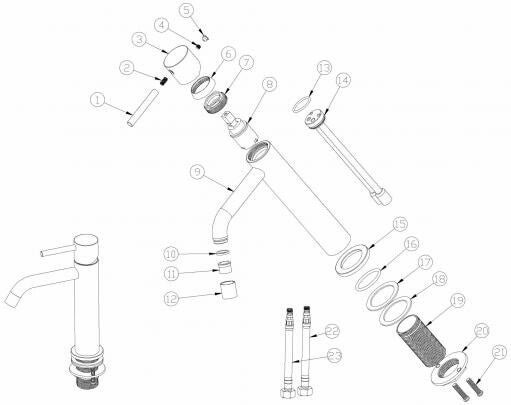 5
4
3
2
1
6
7
8
13
14
9
10
11
12
15
16
17
18
19
20
21
22
23