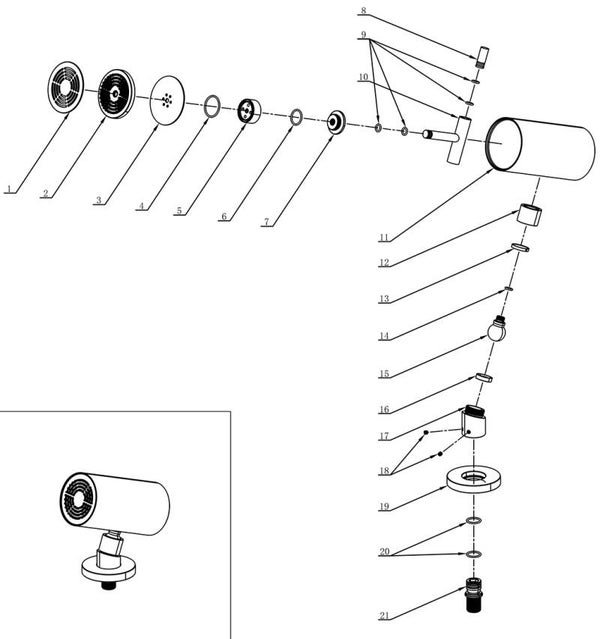 8
9
10
1
2
3
4
5
6
7
11
12
13
14
15
16
17
18
19
20
21