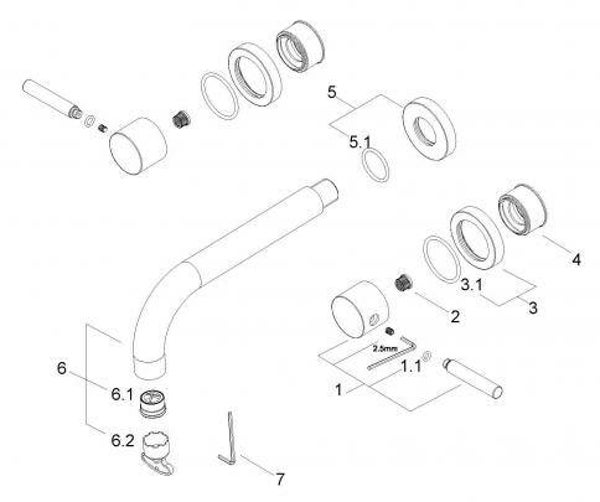 5
5.1
4
3.1
3
2
2.5mm
1.1
1
6
6.1
6.2
7