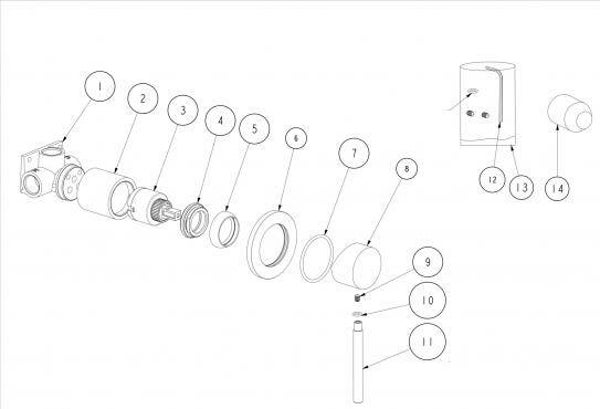 1
2
3
4
5
6
7
8
9
10
11
12
13
14