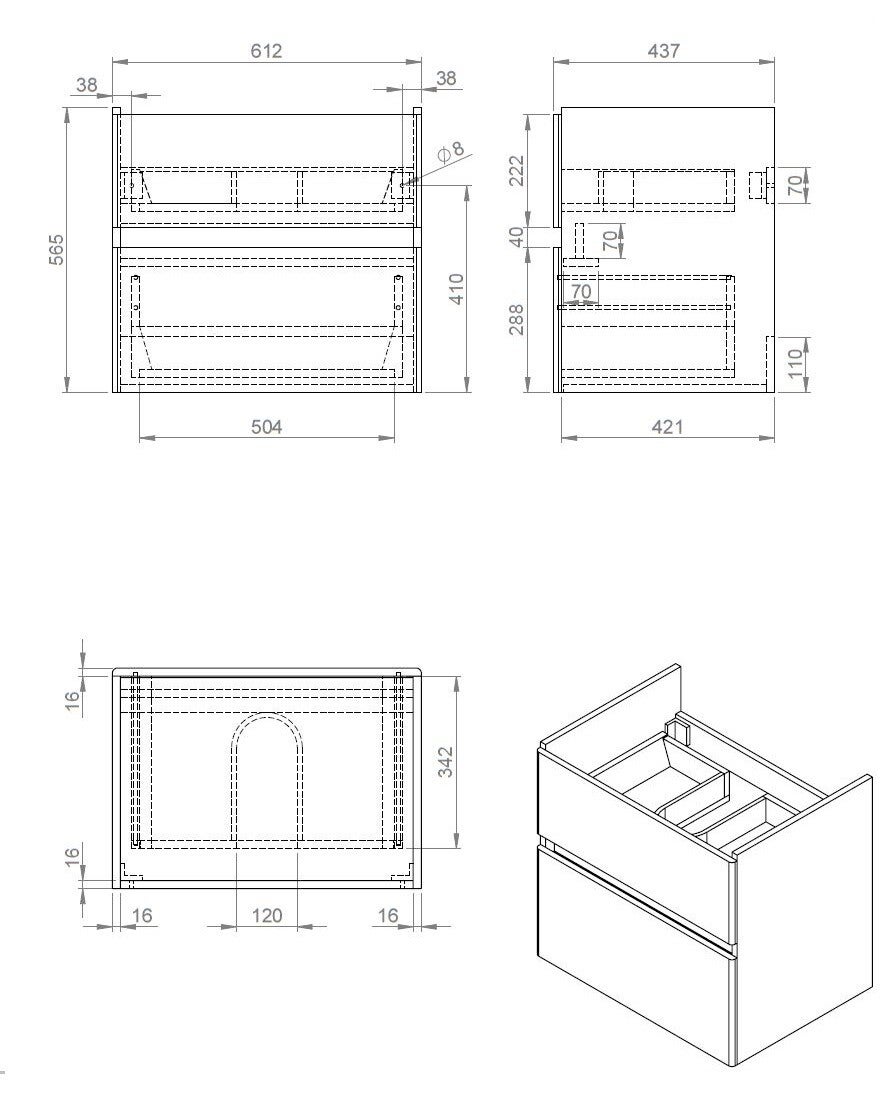 612
38
38
$\phi 8$
565
410
504
437
222
40
288
70
70
70
110
421
16
342
16
16
120
16