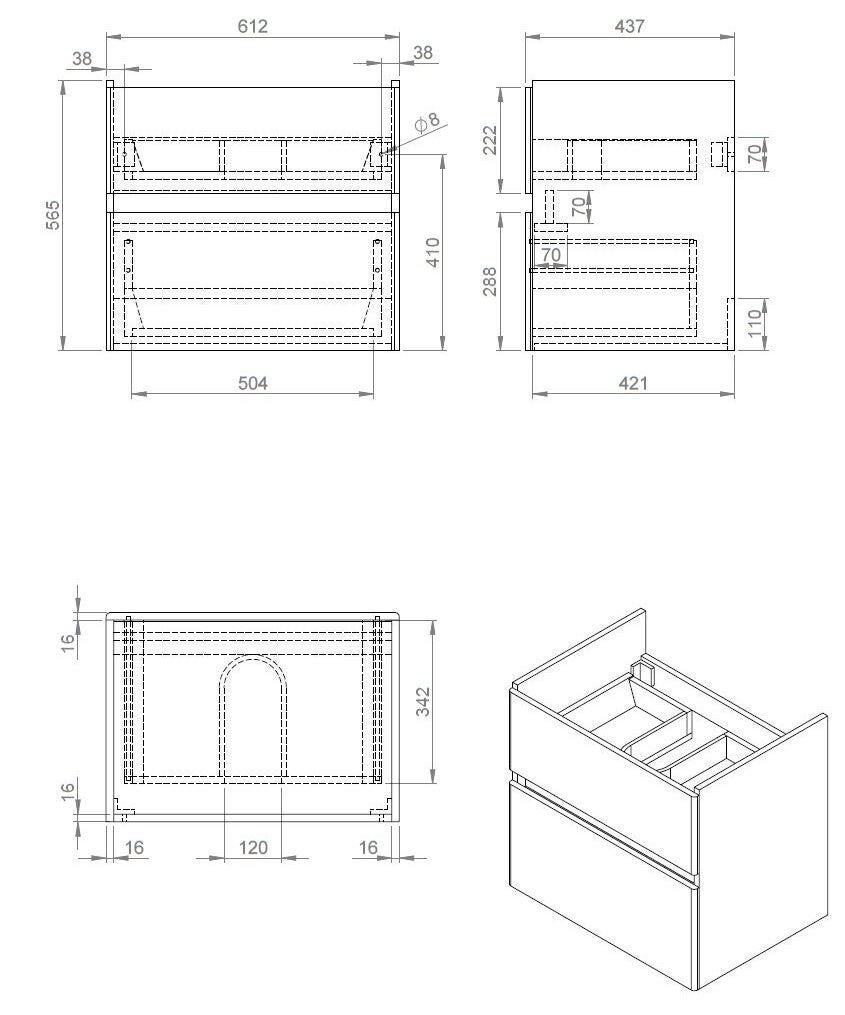 612
38
38
$\phi 8$
565
410
504
437
222
70
70
70
288
110
421
16
342
16
16
120
16