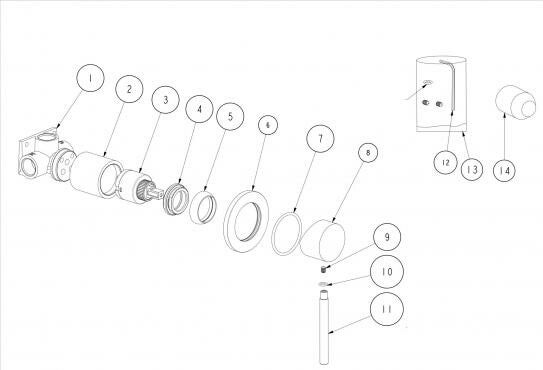 1
2
3
4
5
6
7
8
9
10
11
12
13
14