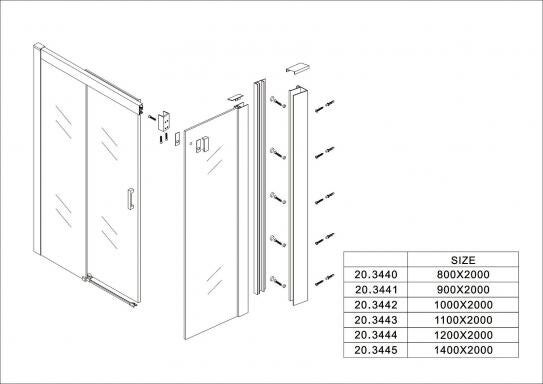 | | SIZE |
|---|---|
| 20.3440 | 800X2000 |
| 20.3441 | 900X2000 |
| 20.3442 | 1000X2000 |
| 20.3443 | 1100X2000 |
| 20.3444 | 1200X2000 |
| 20.3445 | 1400X2000 |