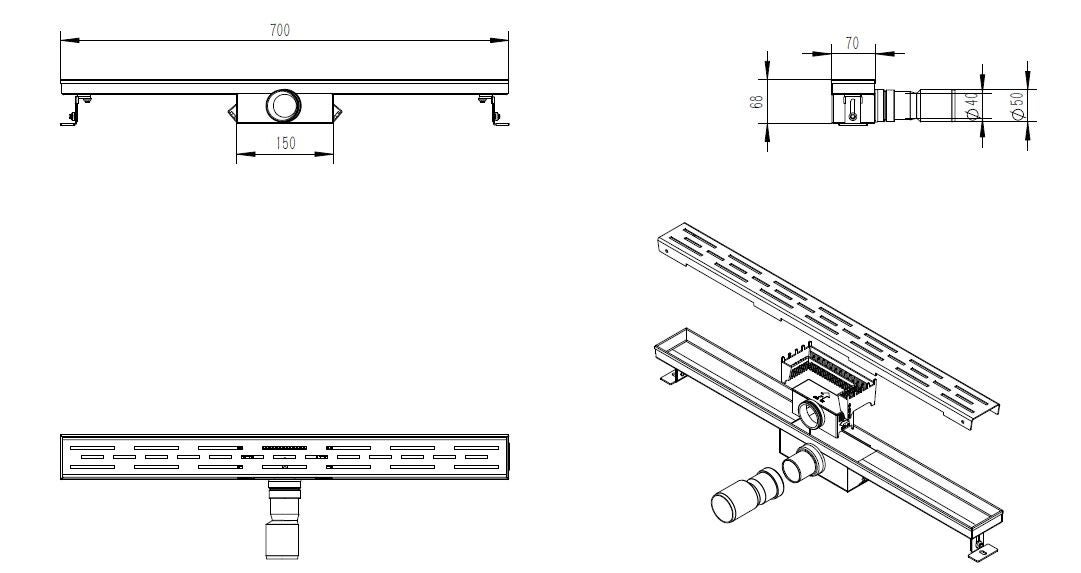 700

150

70

68

$\varnothing 40$

$\varnothing 50$