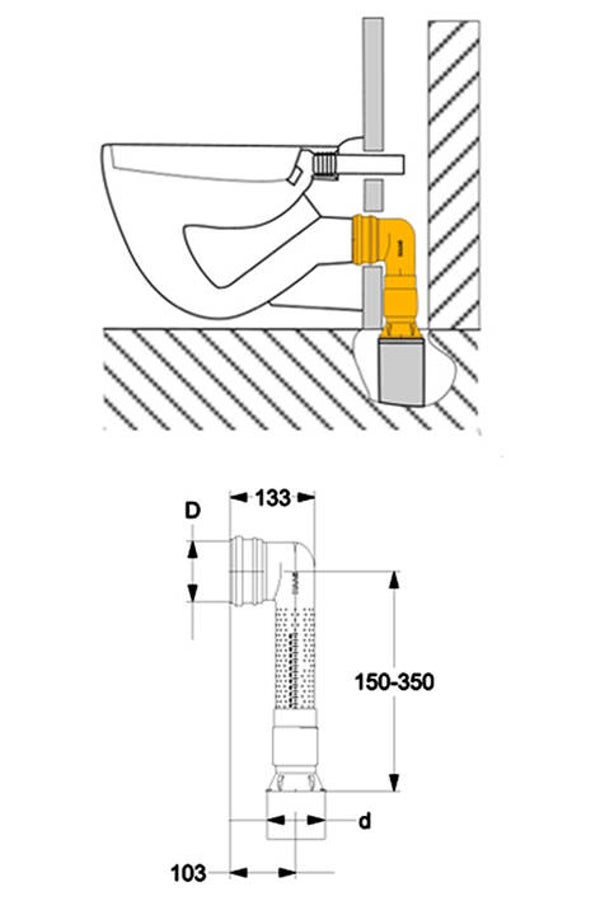 D
133
150-350
d
103