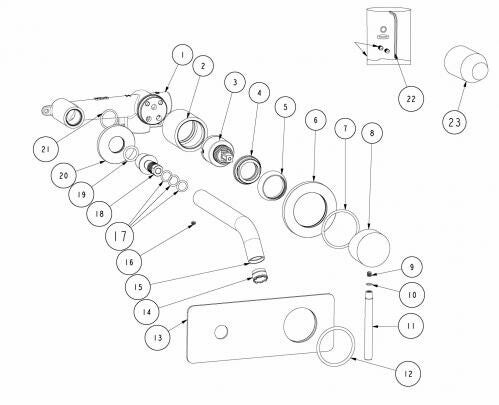 1
2
3
4
5
6
7
8
22
23
21
20
19
18
17
16
15
14
13
9
10
11
12