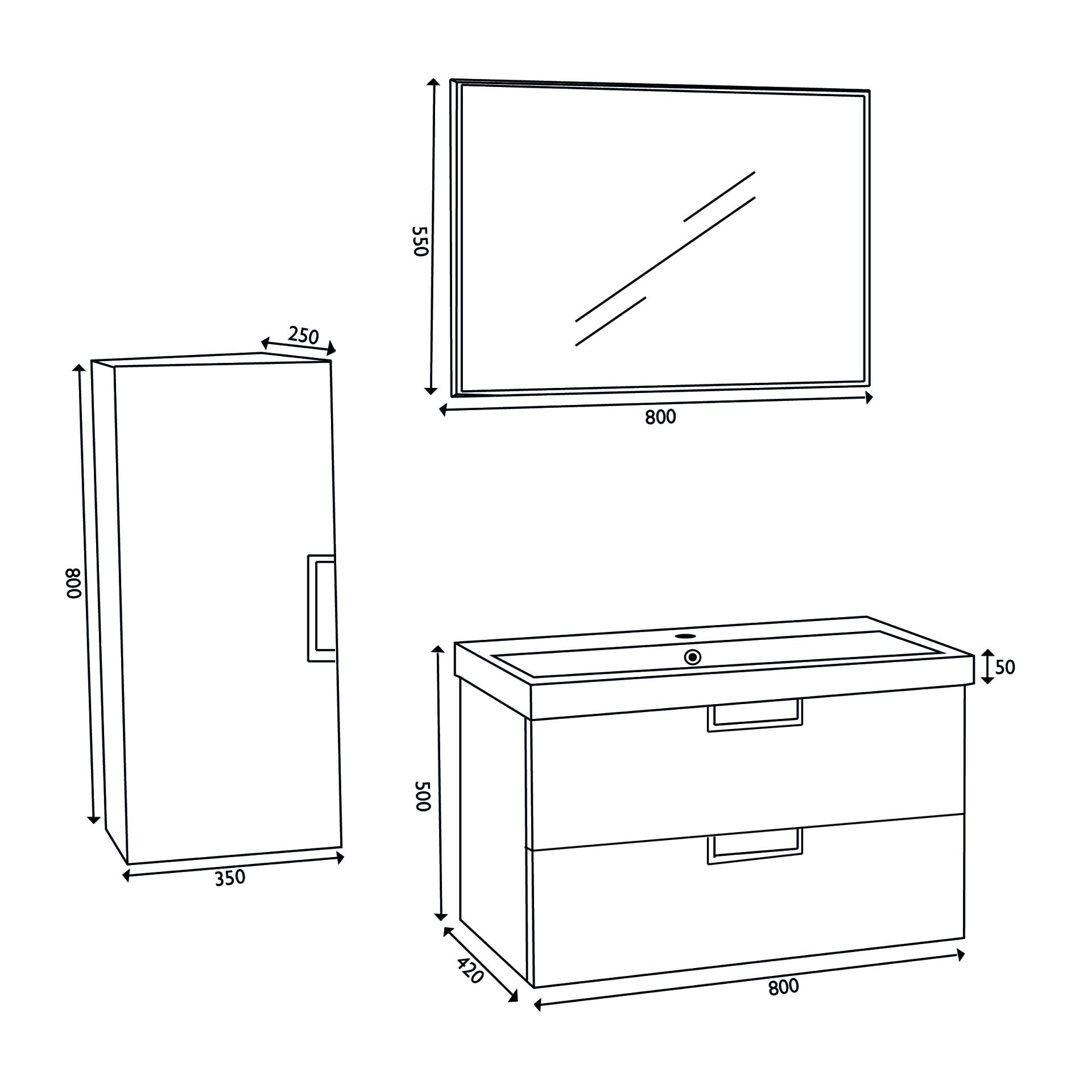 550

800

250

800

350

50

500

420

800