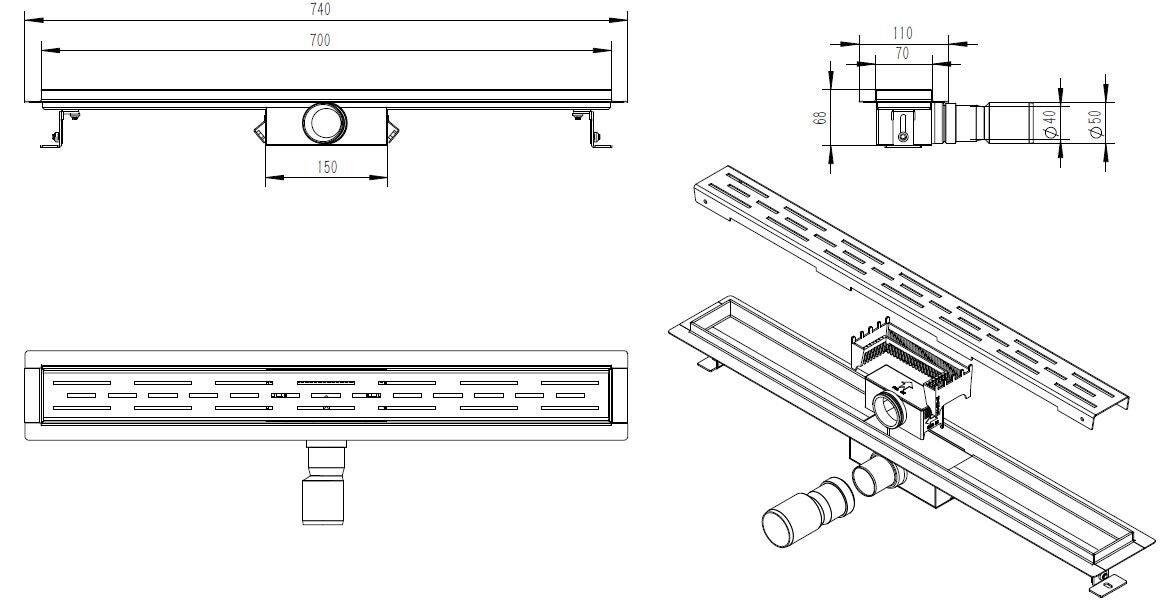 740
700
150
110
70
68
$\varnothing 40$
$\varnothing 50$