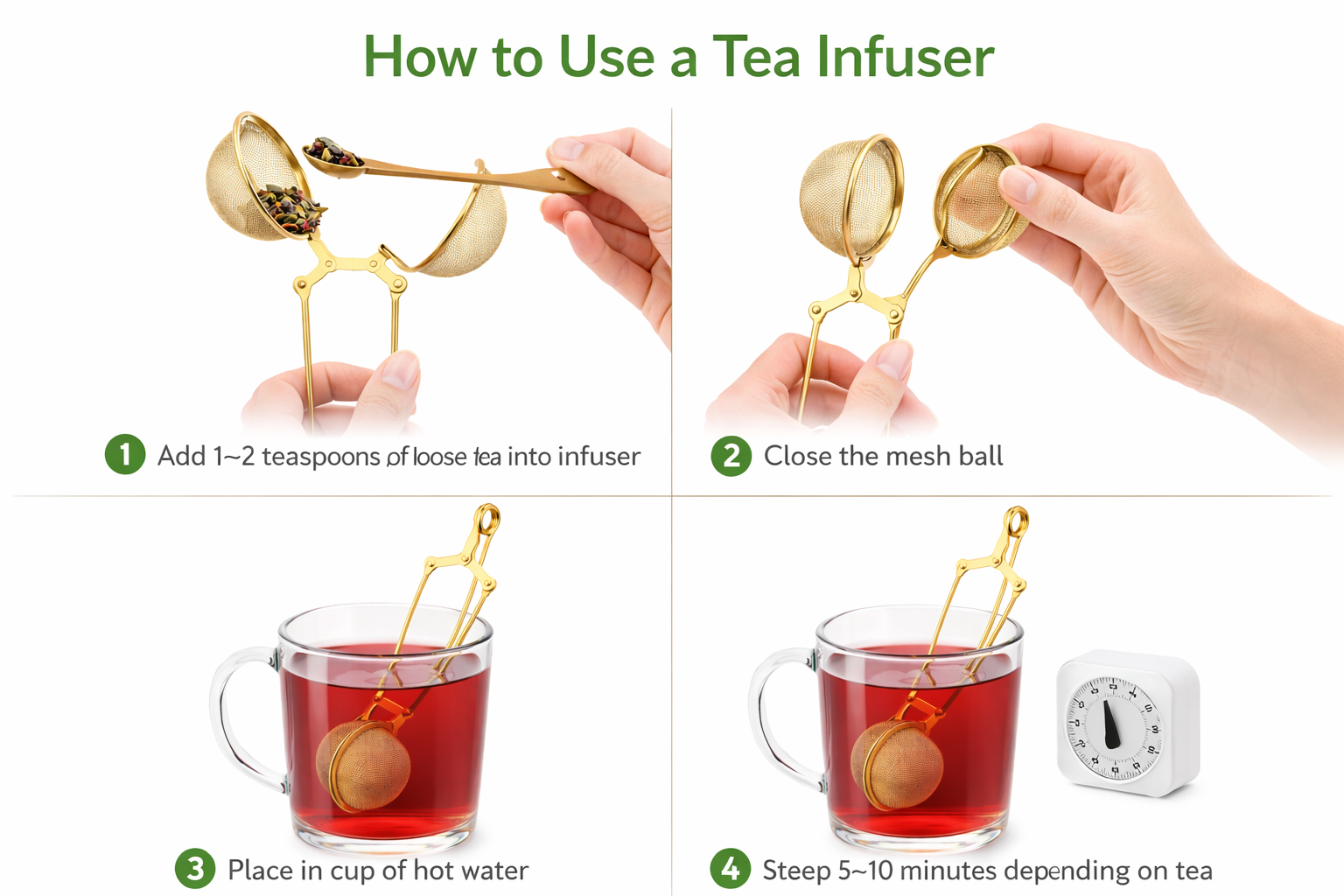 How to Use a Tea Infuser

1 Add 1~2 teaspoons of loose tea into infuser

2 Close the mesh ball

3 Place in cup of hot water

4 Steep 5~10 minutes depending on tea