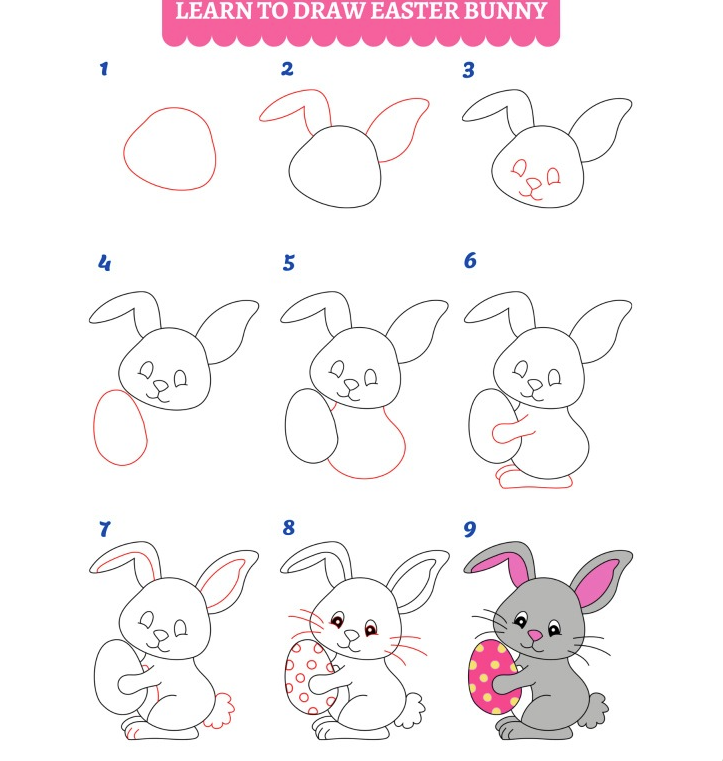 LEARN TO DRAW EASTER BUNNY

1

2

3

4

5

6

7

8

9