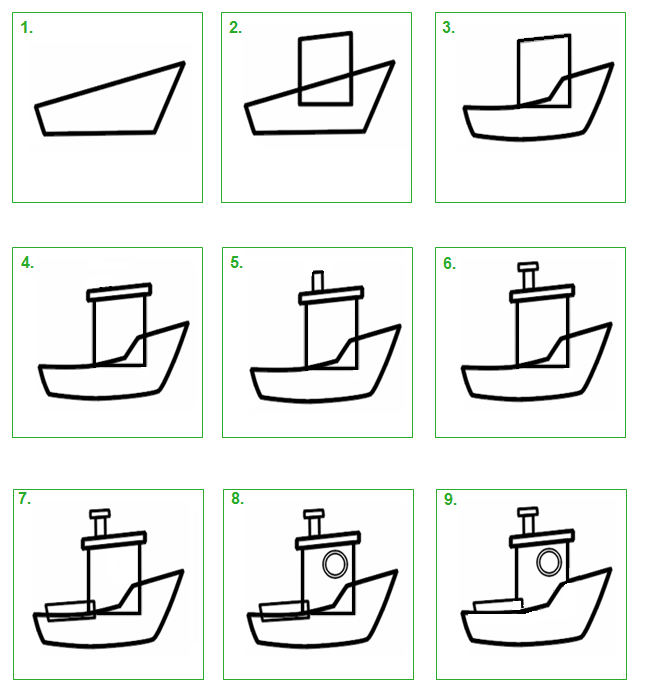 1.

2.

3.

4.

5.

6.

7.

8.

9.